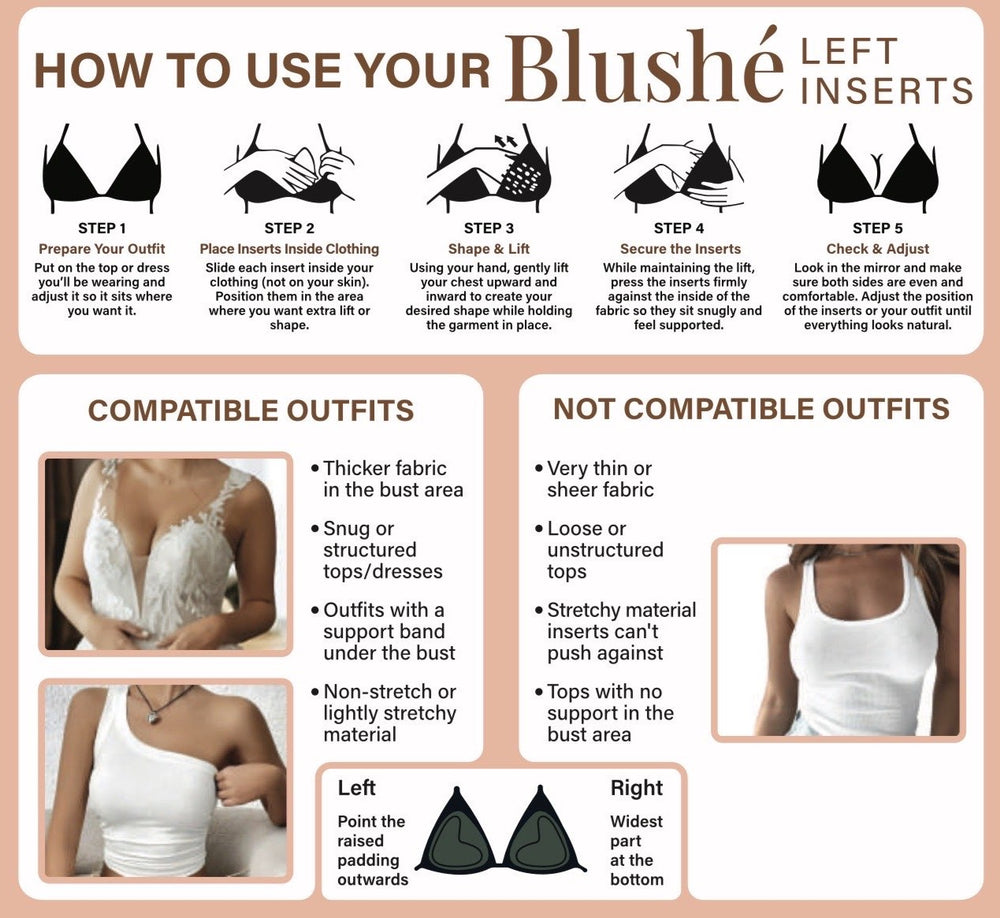 HOW TO USE YOUR Blushé LEFT INSERTS

STEP 1
Prepare Your Outfit
Put on the top or dress you'll be wearing and adjust it so it sits where you want it.

STEP 2
Place Inserts Inside Clothing
Slide each insert inside your clothing (not on your skin). Position them in the area where you want extra lift or shape.

STEP 3
Shape & Lift
Using your hand, gently lift your chest upward and inward to create your desired shape while holding the garment in place.

STEP 4
Secure the Inserts
While maintaining the lift, press the inserts firmly against the inside of the fabric so they sit snugly and feel supported.

STEP 5
Check & Adjust
Look in the mirror and make sure both sides are even and comfortable. Adjust the position of the inserts or your outfit until everything looks natural.

COMPATIBLE OUTFITS

• Thicker fabric in the bust area
• Snug or structured tops/dresses
• Outfits with a support band under the bust
• Non-stretch or lightly stretchy material

NOT COMPATIBLE OUTFITS

• Very thin or sheer fabric
• Loose or unstructured tops
• Stretchy material inserts can't push against
• Tops with no support in the bust area

Left
Point the raised padding outwards

Right
Widest part at the bottom